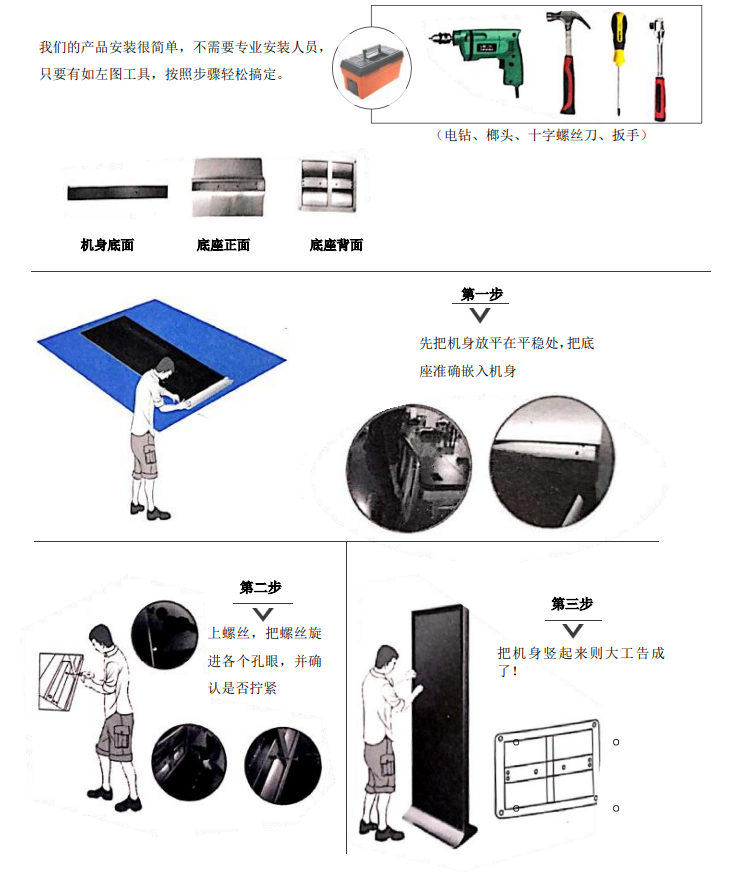 我们的产品安装很简单，不需要专业安装人员，只要有如左图工具，按照步骤轻松搞定。

（电钻、榔头、十字螺丝刀、扳手）

机身底面

底座正面

底座背面

第一步

先把机身放平在平稳处，把底座准确嵌入机身

第二步

上螺丝，把螺丝旋进各个孔眼，并确认是否拧紧

第三步

把机身竖起来则大工告成了！